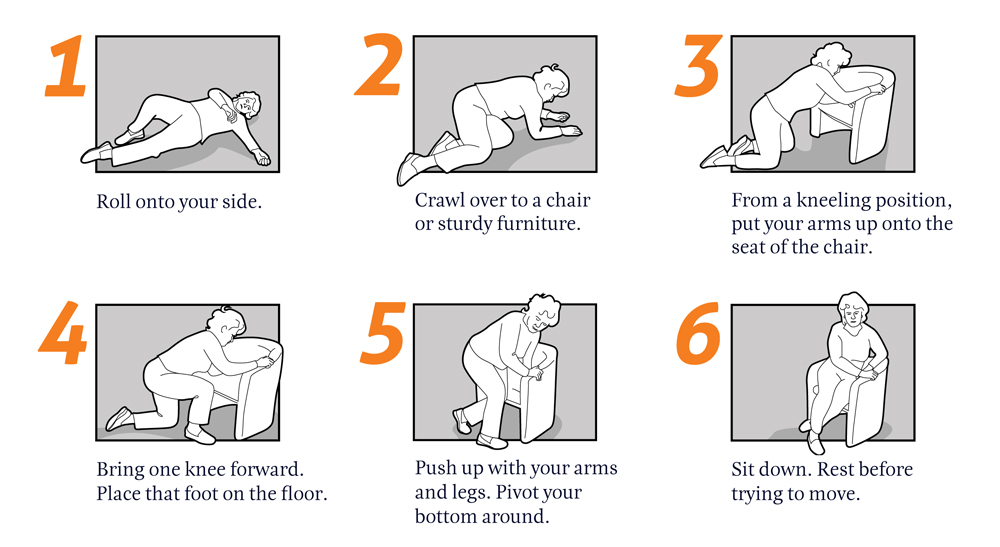 1

Roll onto your side.

2

Crawl over to a chair or sturdy furniture.

3

From a kneeling position, put your arms up onto the seat of the chair.

4

Bring one knee forward. Place that foot on the floor.

5

Push up with your arms and legs. Pivot your bottom around.

6

Sit down. Rest before trying to move.