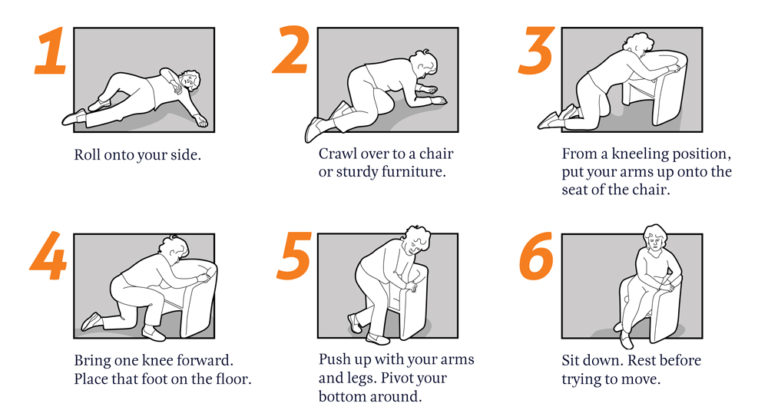 1

Roll onto your side.

2

Crawl over to a chair or sturdy furniture.

3

From a kneeling position, put your arms up onto the seat of the chair.

4

Bring one knee forward. Place that foot on the floor.

5

Push up with your arms and legs. Pivot your bottom around.

6

Sit down. Rest before trying to move.